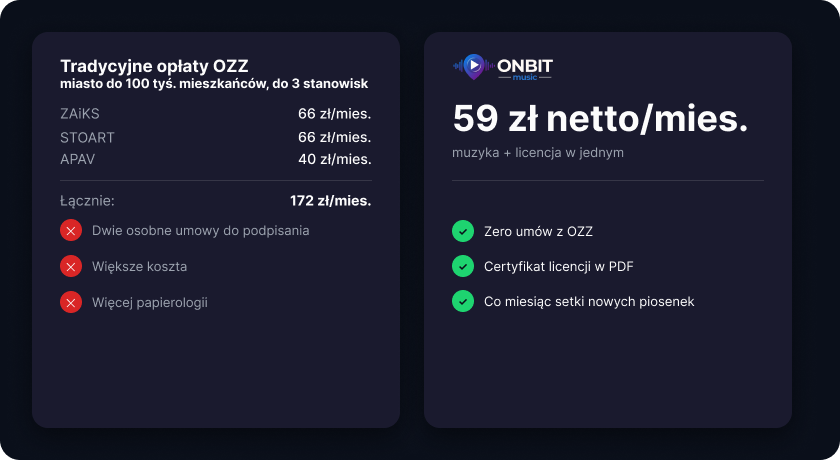 Tradycyjne opłaty OZZ
miasto do 100 tyś. mieszkańców, do 3 stanowisk

ZAiKS 66 zł/mies.
STOART 66 zł/mies.
APAV 40 zł/mies.

Łącznie: 172 zł/mies.

Dwie osobne umowy do podpisania

Większe koszta

Więcej papierologii

ONBIT
music

59 zł netto/mies.

muzyka + licencja w jednym

Zero umów z OZZ

Certyfikat licencji w PDF

Co miesiąc setki nowych piosenek